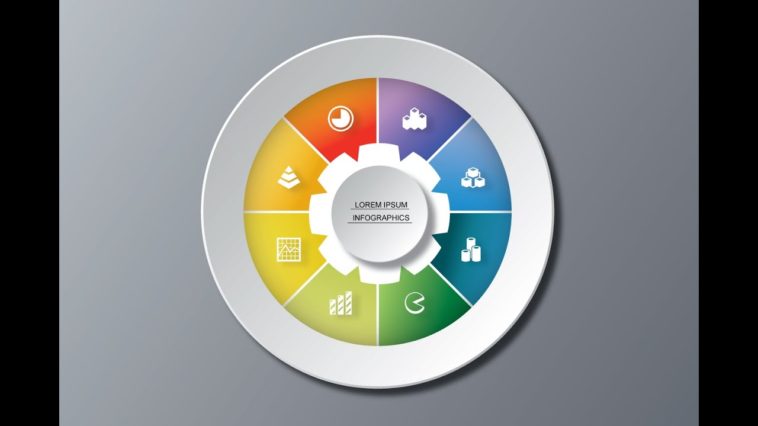 LOREM IPSUM
INFOGRAPHICS