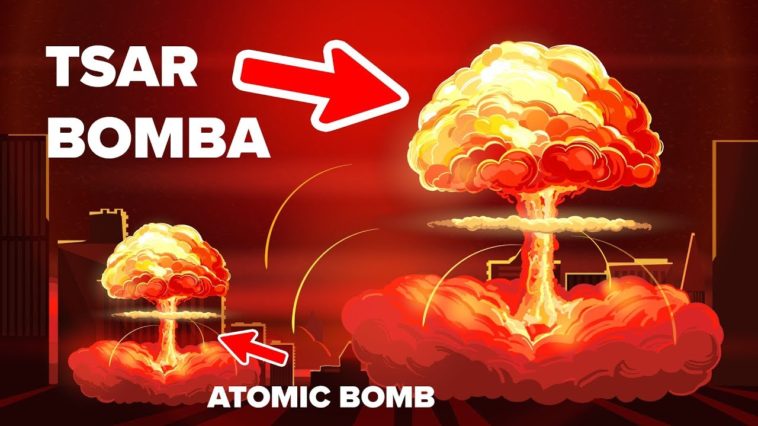 TSAR BOMBA

ATOMIC BOMB