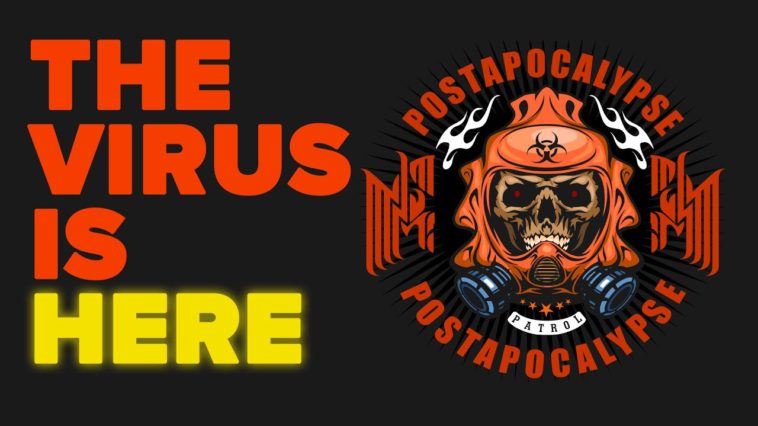 THE VIRUS IS HERE

POSTAPOCALYPSE

PATROL

POSTAPOCALYPSE