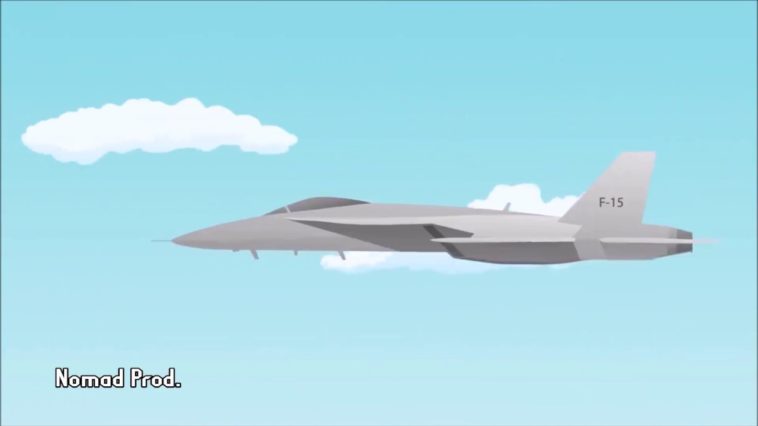 F-15

Nomad Prod.