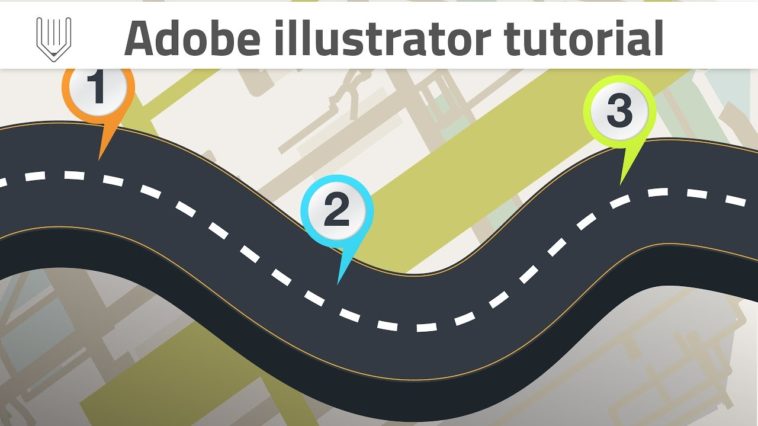 Adobe illustrator tutorial

1

2

3