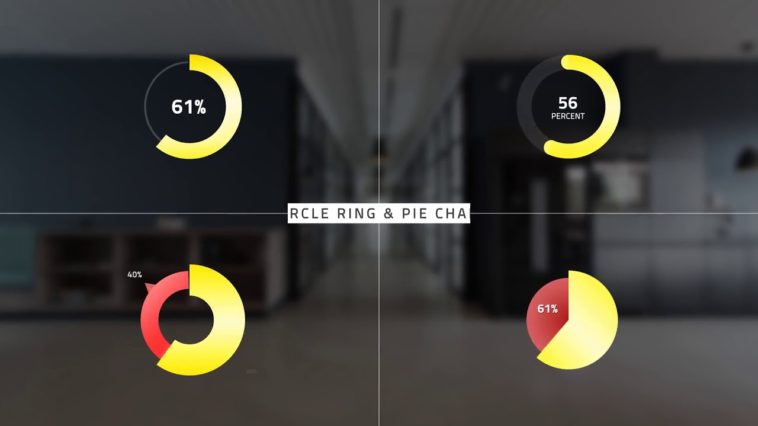 61%

56
PERCENT

RCLE RING & PIE CHA

40%

61%