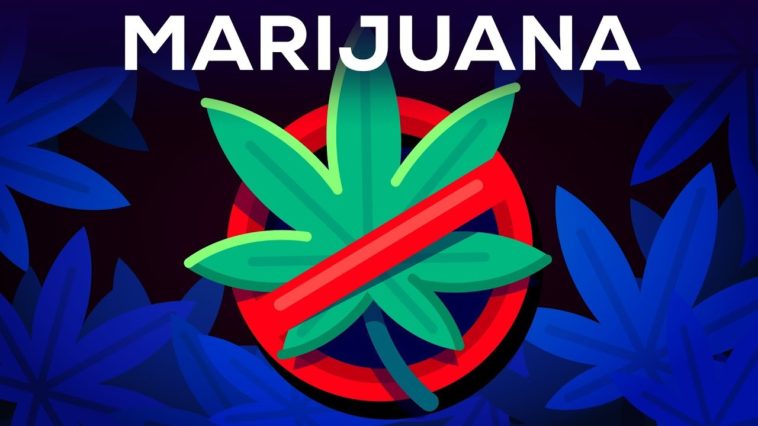 MARIJUANA