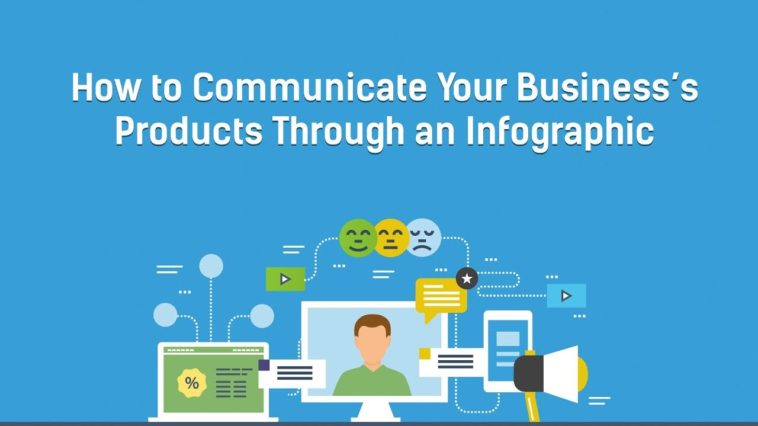 How to Communicate Your Business's Products Through an Infographic

%