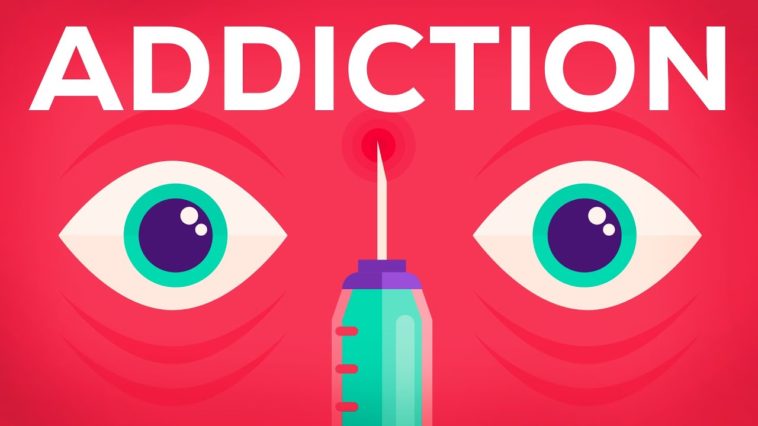 ADDICTION