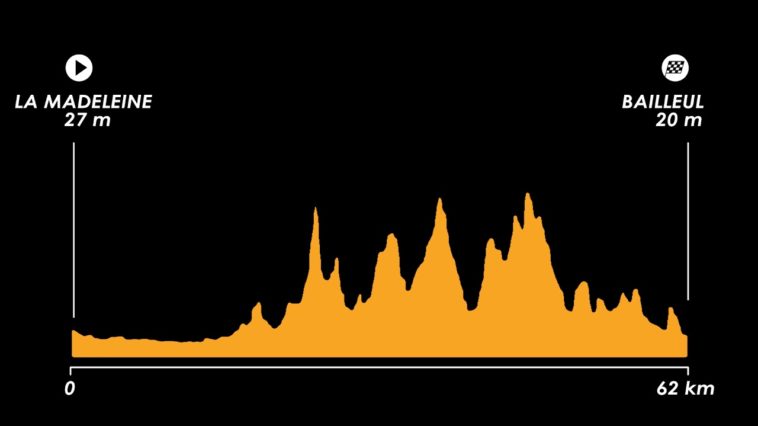 LA MADELEINE
27 m

BAILLEUL
20 m

0

62 km