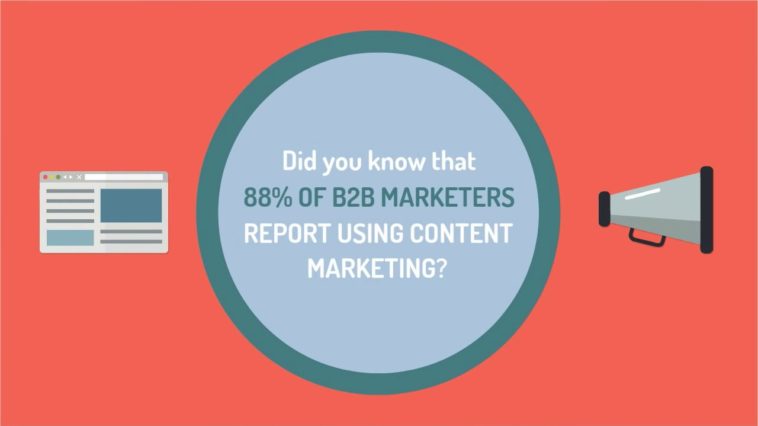 Did you know that
88% OF B2B MARKETERS
REPORT USING CONTENT
MARKETING?