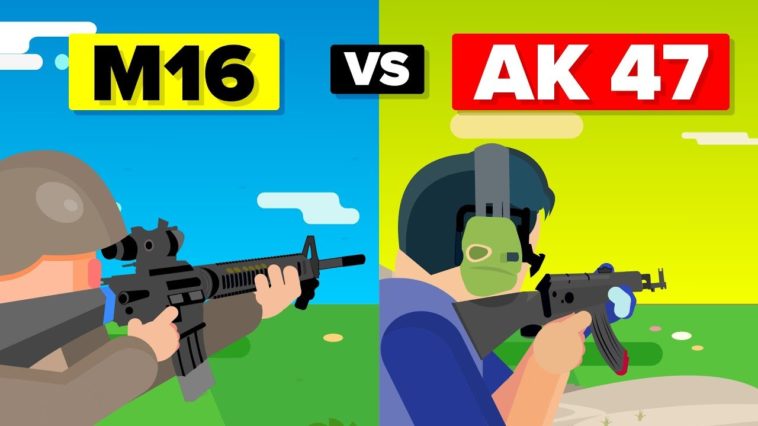 M16 VS AK 47