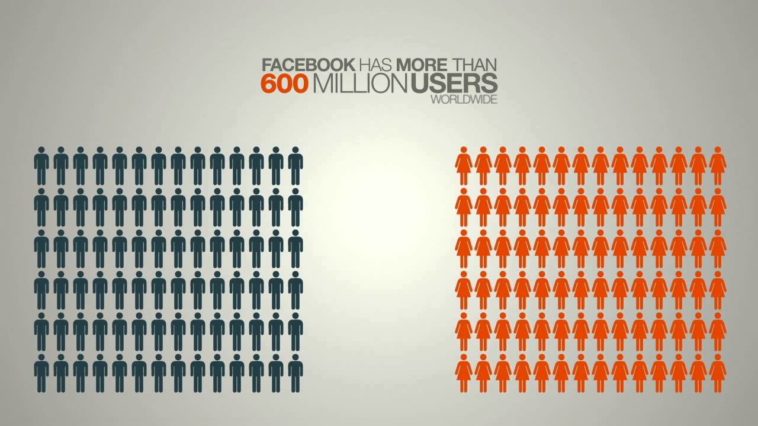 FACEBOOK HAS MORE THAN
600 MILLION USERS
WORLDWIDE