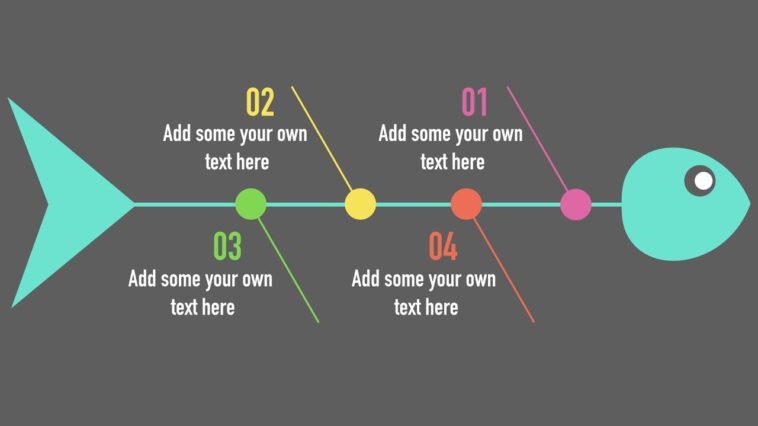 02
Add some your own text here

01
Add some your own text here

03
Add some your own text here

04
Add some your own text here