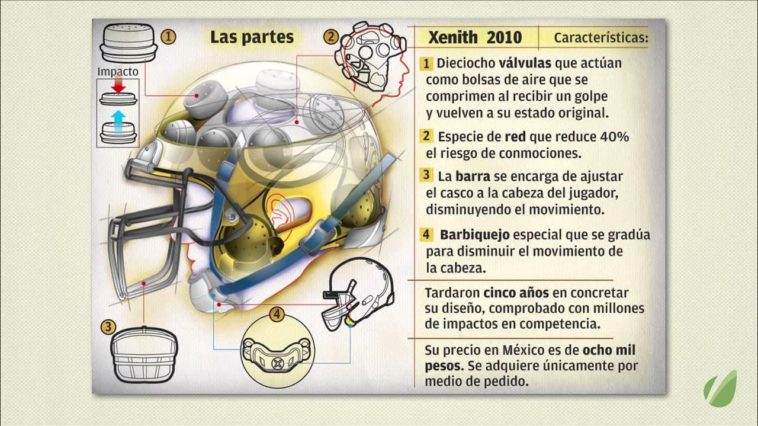 1 Las partes 2

Impacto

3

4

Xenith 2010 Características:

1 Dieciocho válvulas que actúan como bolsas de aire que se comprimen al recibir un golpe y vuelven a su estado original.

2 Especie de red que reduce 40% el riesgo de conmociones.

3 La barra se encarga de ajustar el casco a la cabeza del jugador, disminuyendo el movimiento.

4 Barbiquejo especial que se gradúa para disminuir el movimiento de la cabeza.

Tardaron cinco años en concretar su diseño, comprobado con millones de impactos en competencia.

Su precio en México es de ocho mil pesos. Se adquiere únicamente por medio de pedido.