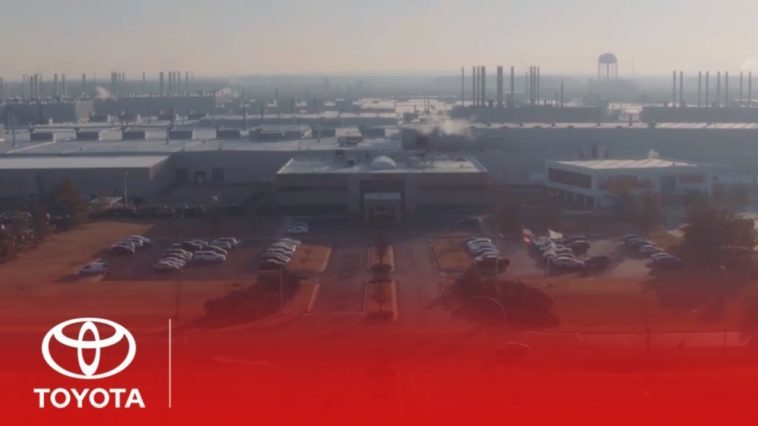 TOYOTA