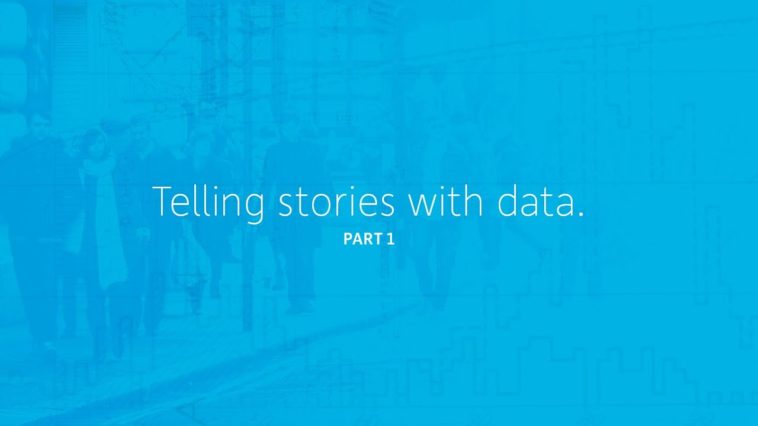 Telling stories with data.

PART 1