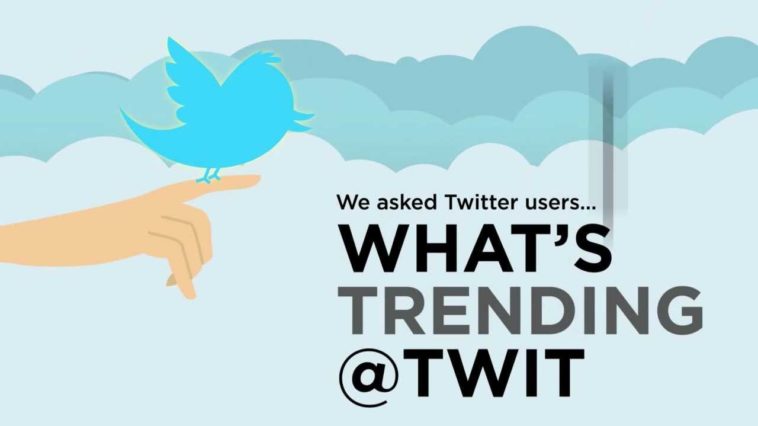 We asked Twitter users...

WHAT'S
TRENDING
@TWIT