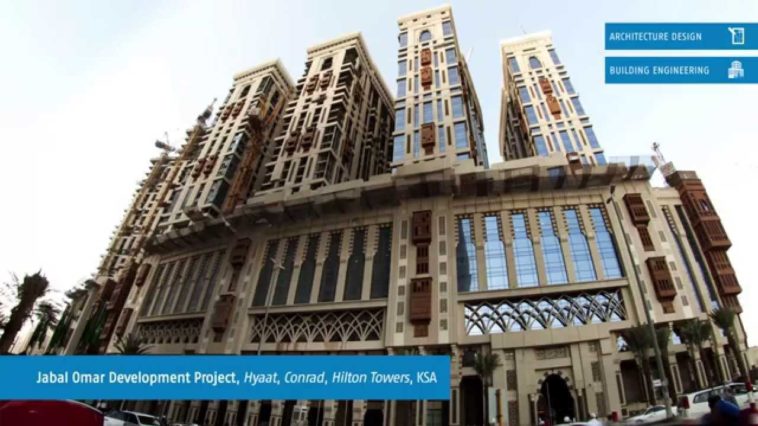 ARCHITECTURE DESIGN

BUILDING ENGINEERING

Jabal Omar Development Project, Hyaat, Conrad, Hilton Towers, KSA