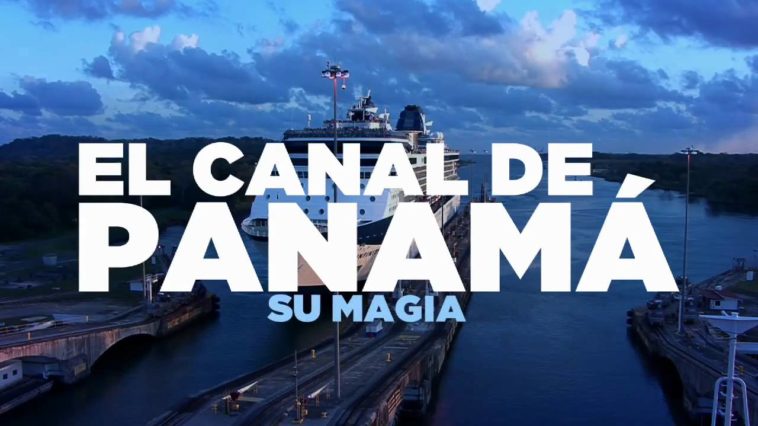 EL CANAL DE PANAMÁ
SU MAGIA