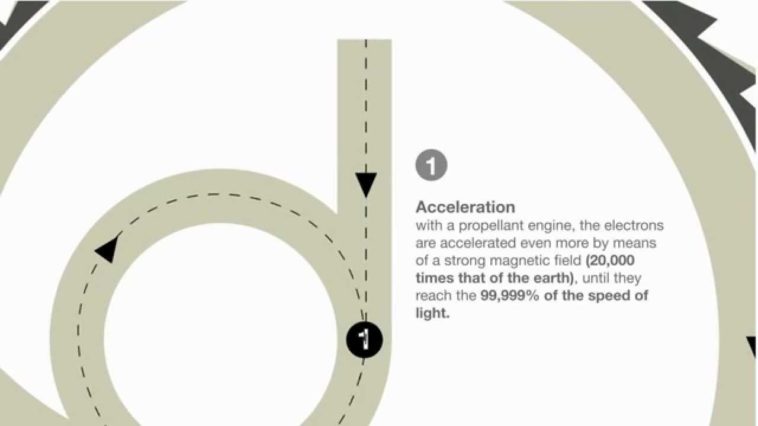 1

Acceleration
with a propellant engine, the electrons are accelerated even more by means of a strong magnetic field (20,000 times that of the earth), until they reach the 99,999% of the speed of light.

1