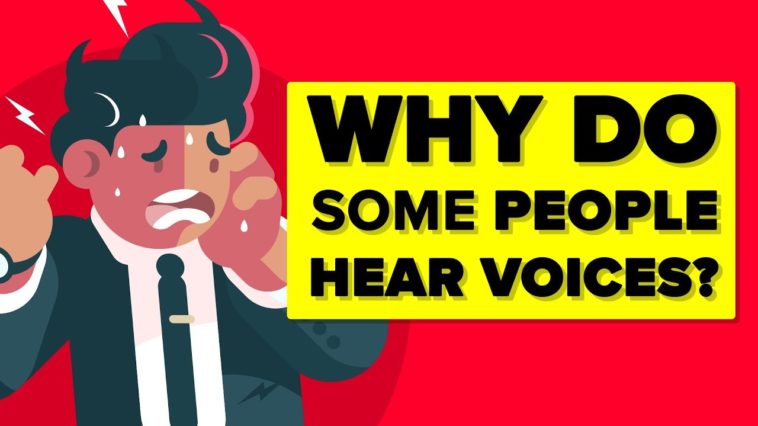 WHY DO
SOME PEOPLE
HEAR VOICES?