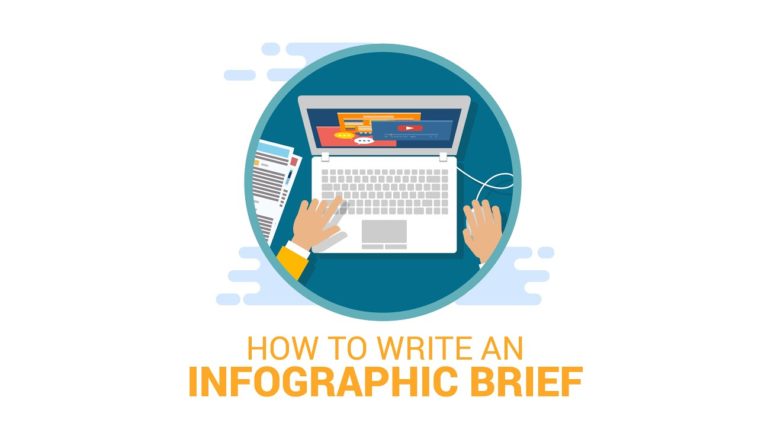 HOW TO WRITE AN
INFOGRAPHIC BRIEF