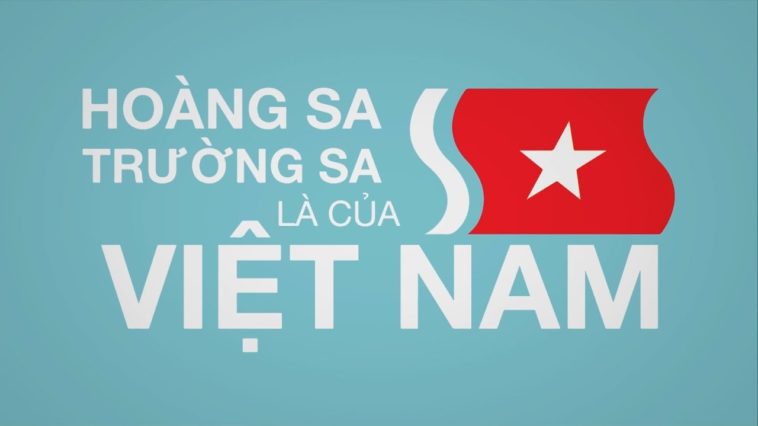 HOÀNG SA
TRƯỜNG SA
LÀ CỦA
VIỆT NAM