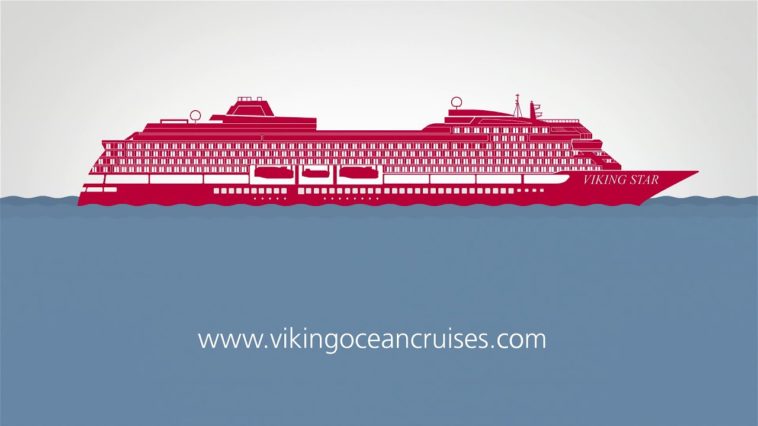 VIKING STAR

www.vikingoceancruises.com