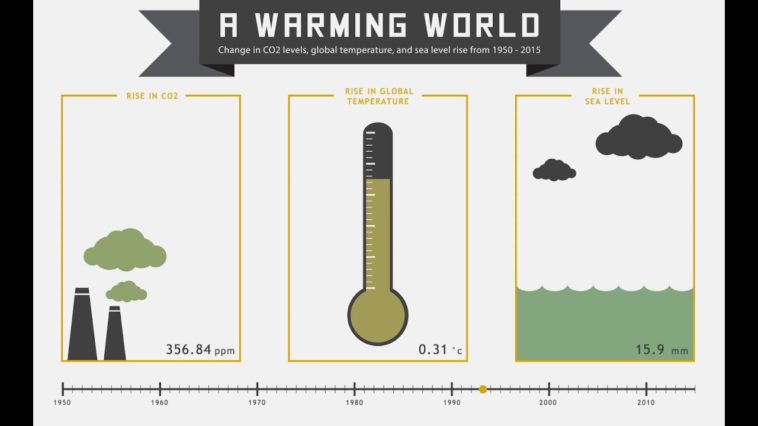 A WARMING WORLD

Change in CO2 levels, global temperature, and sea level rise from 1950 - 2015

RISE IN CO2

356.84 ppm

RISE IN GLOBAL TEMPERATURE

0.31 °c

RISE IN SEA LEVEL

15.9 mm

1950 1960 1970 1980 1990 2000 2010