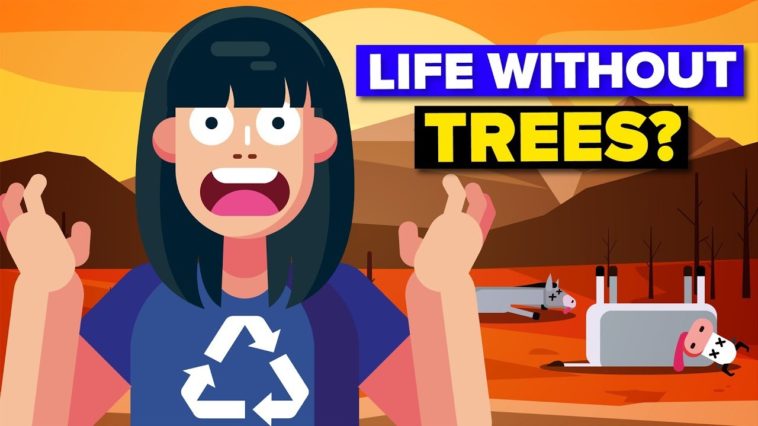 LIFE WITHOUT
TREES?