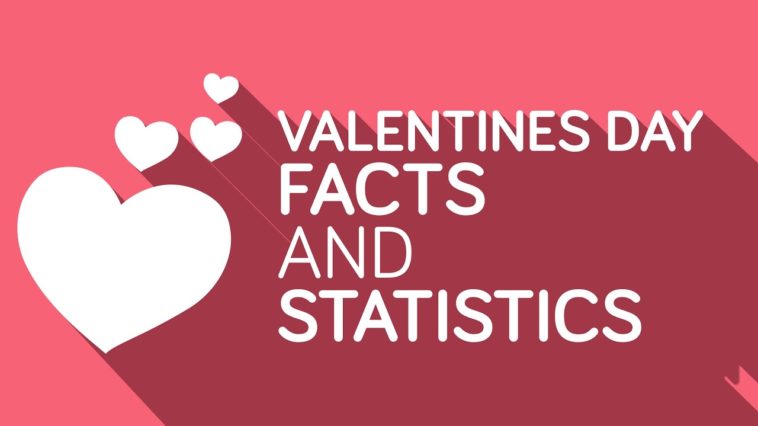 VALENTINES DAY
FACTS
AND
STATISTICS