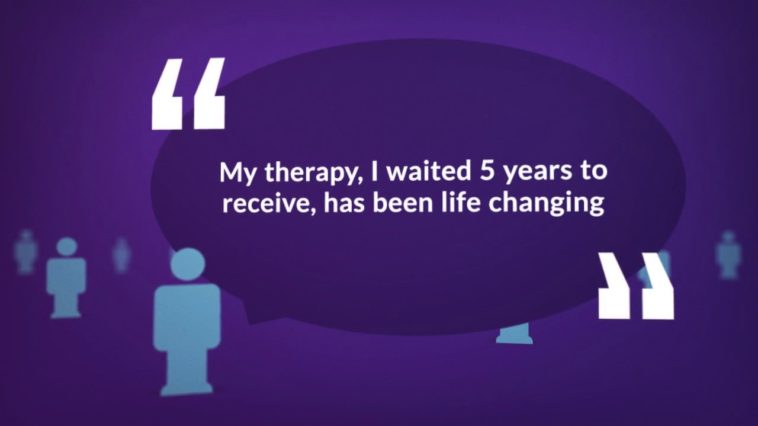 “

My therapy, I waited 5 years to receive, has been life changing

”