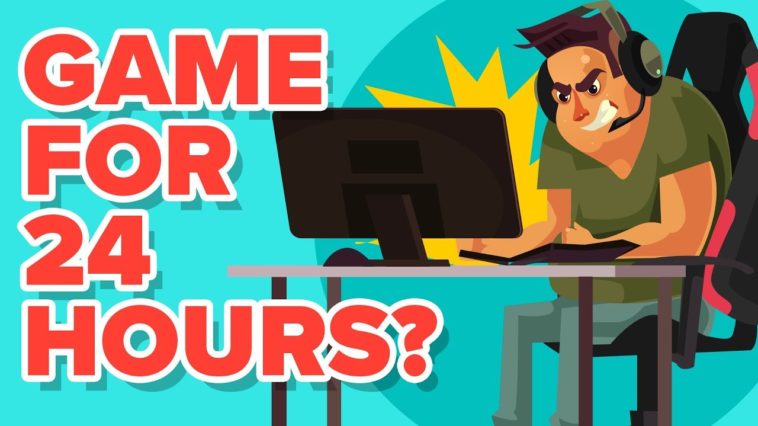 GAME
FOR
24
HOURS?