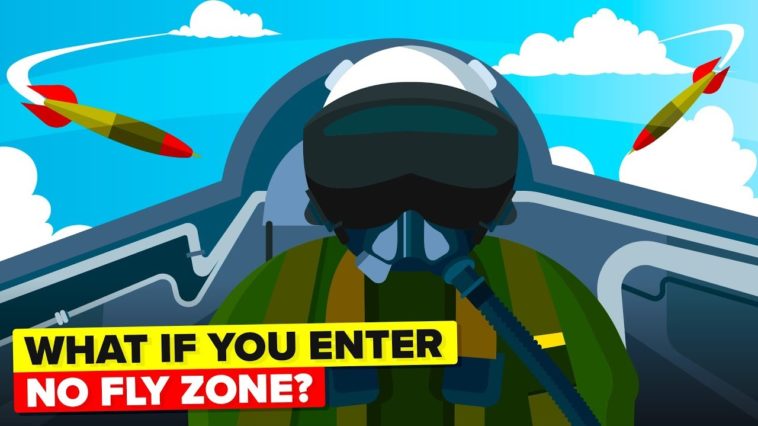 WHAT IF YOU ENTER
NO FLY ZONE?