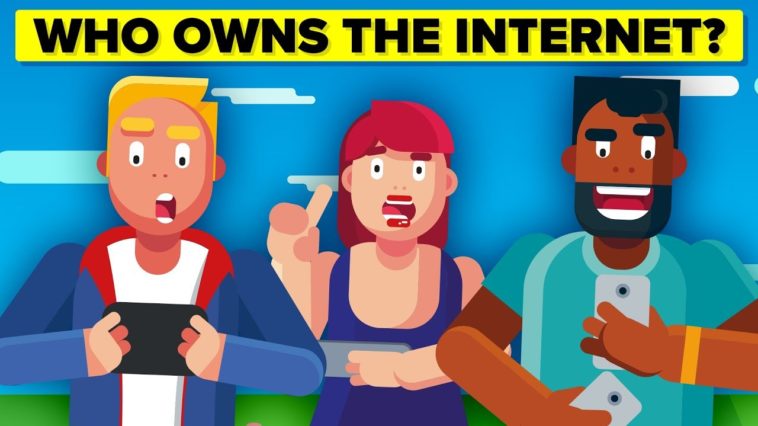 WHO OWNS THE INTERNET?