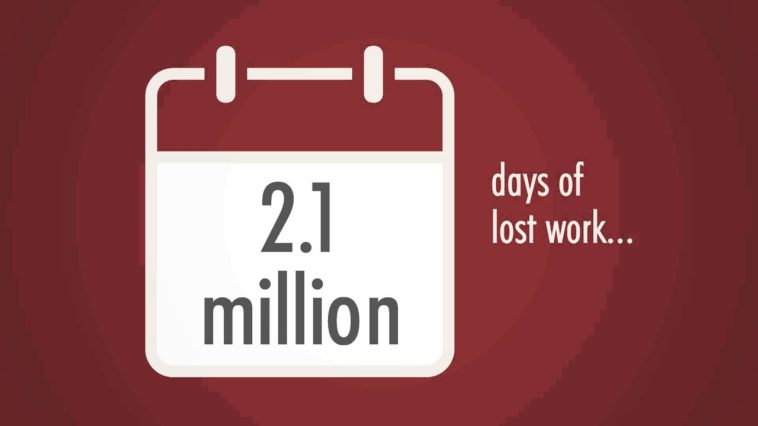 2.1 million

days of lost work...