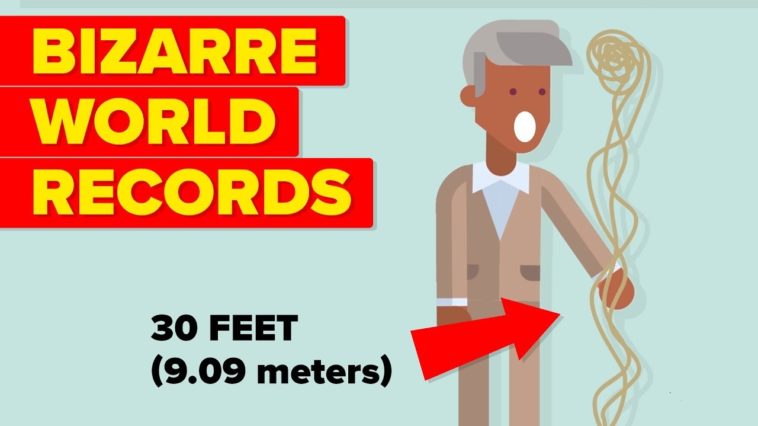 BIZARRE
WORLD
RECORDS

30 FEET
(9.09 meters)