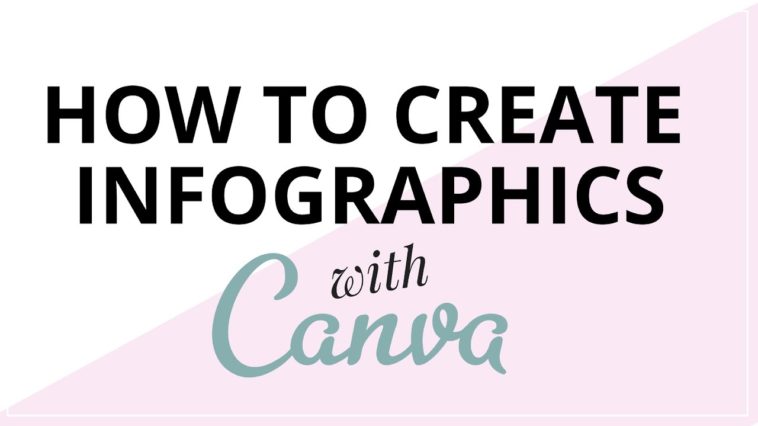 HOW TO CREATE INFOGRAPHICS

with

Canva