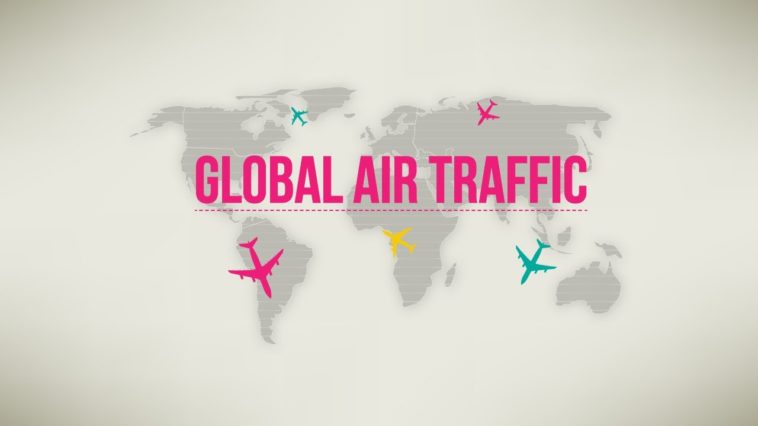 GLOBAL AIR TRAFFIC