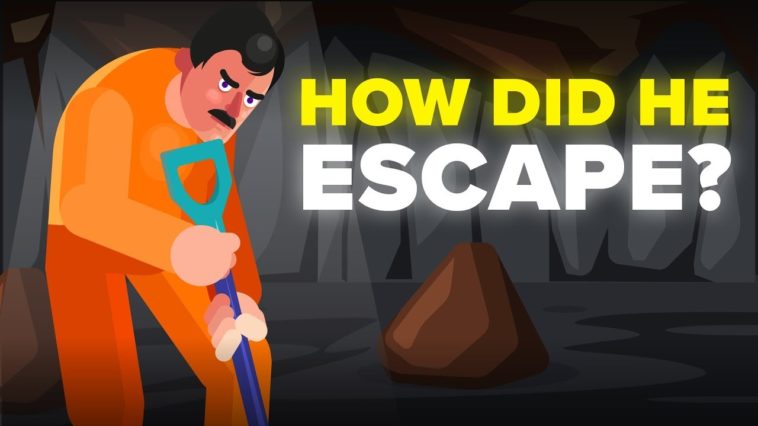 HOW DID HE
ESCAPE?