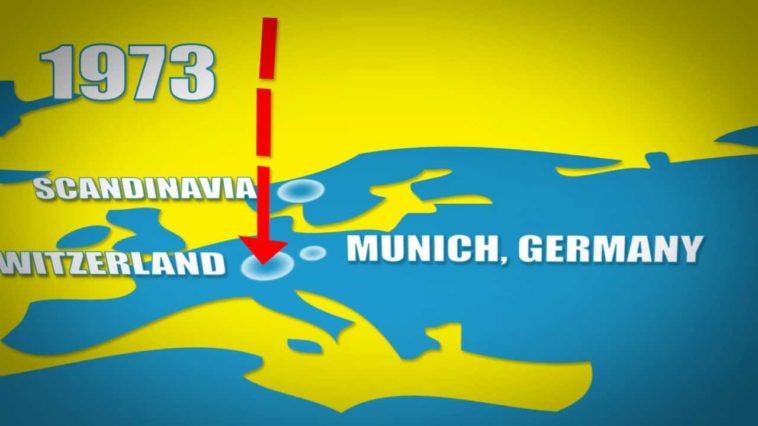 1973

SCANDINAVIA

WITZERLAND

MUNICH, GERMANY