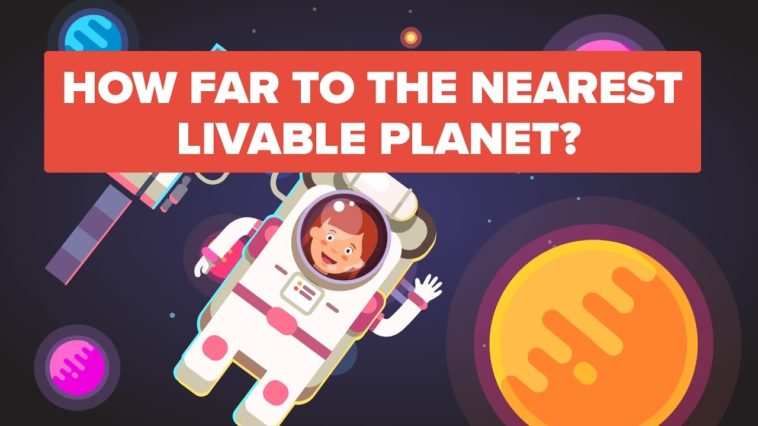 HOW FAR TO THE NEAREST LIVABLE PLANET?