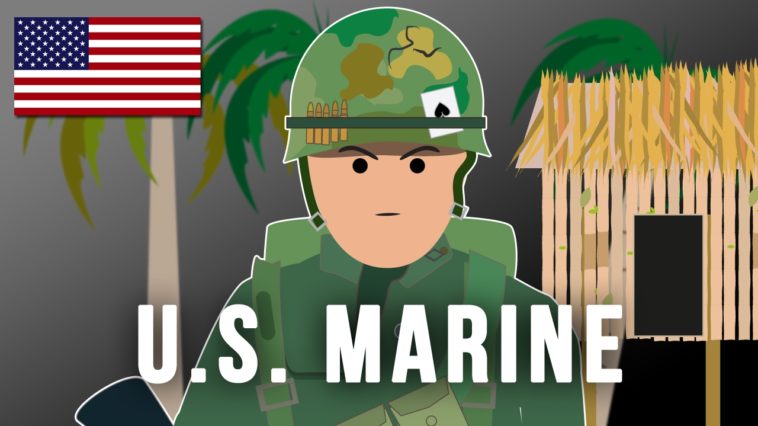 U.S. MARINE