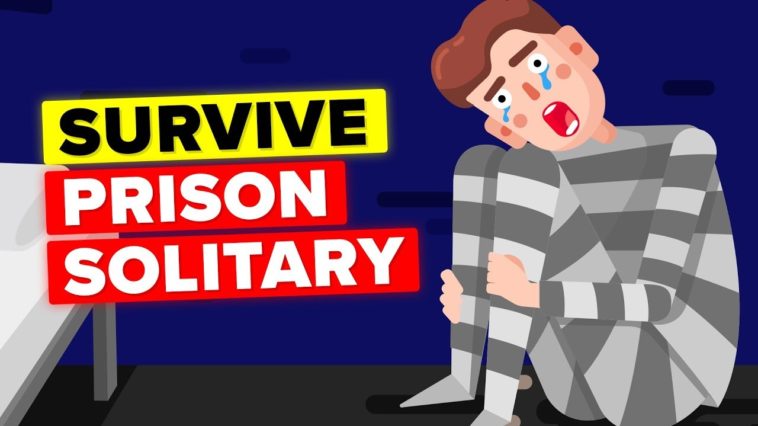 SURVIVE
PRISON
SOLITARY