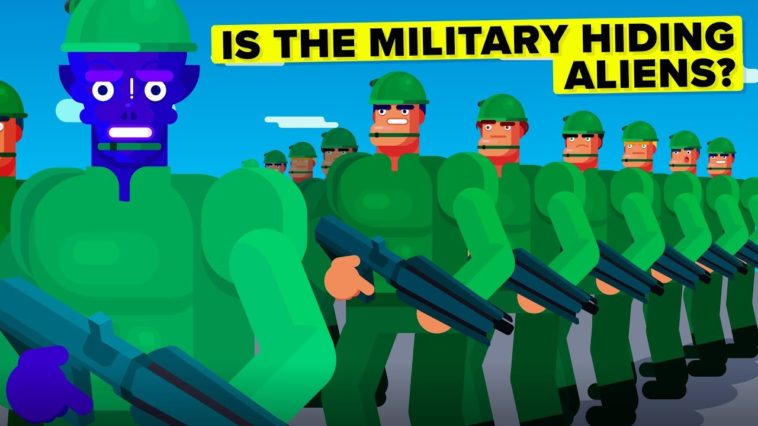 IS THE MILITARY HIDING ALIENS?