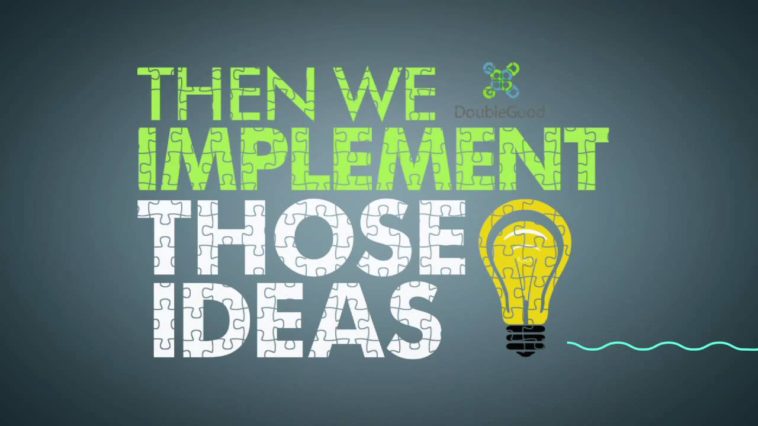 THEN WE
DoubleGood
IMPLEMENT
THOSE
IDEAS