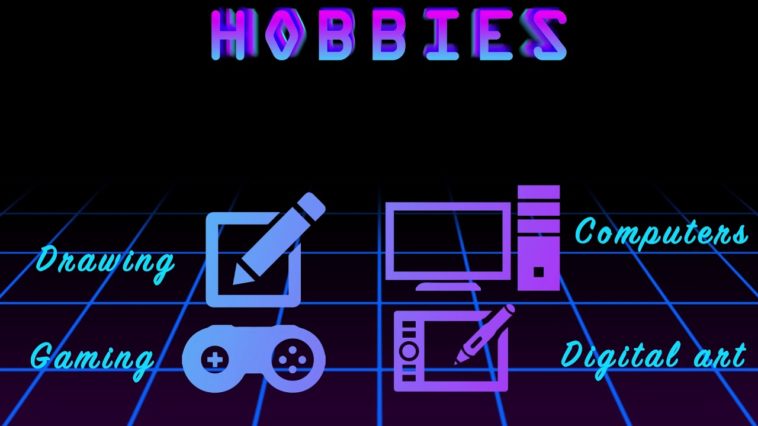 HOBBIES

Drawing

Computers

Gaming

Digital art