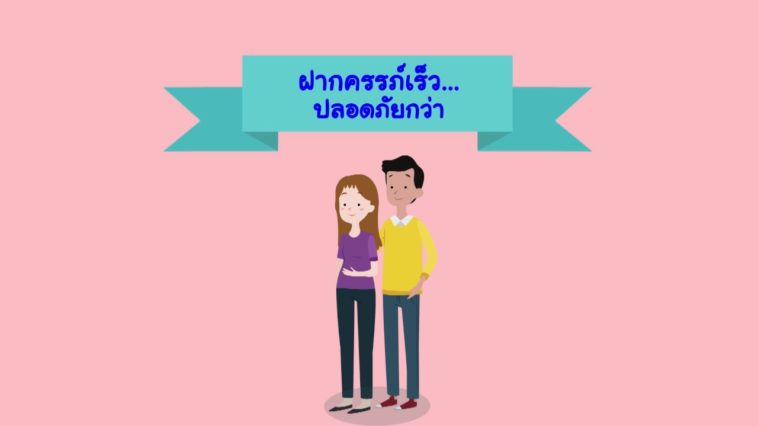 ฝากครรภ์เร็ว...
ปลอดภัยกว่า