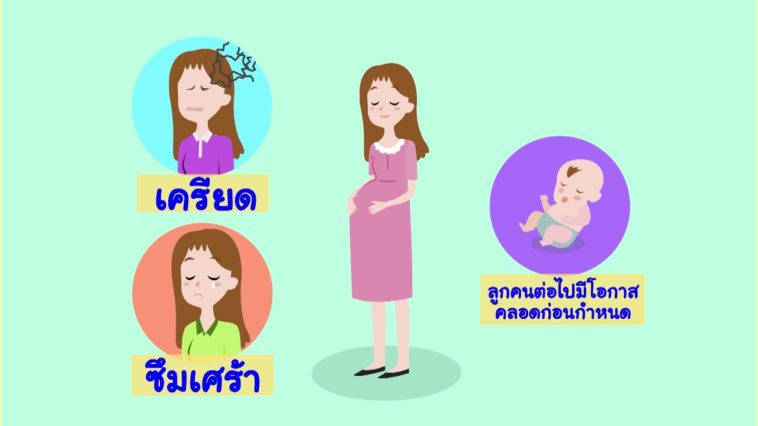 เครียด

ซึมเศร้า

ลูกคนต่อไปมีโอกาส
คลอดก่อนกำหนด