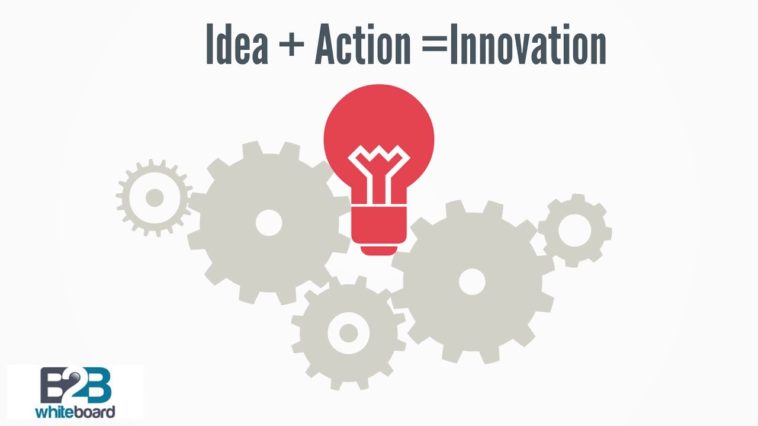 Idea + Action =Innovation

B2B
whiteboard