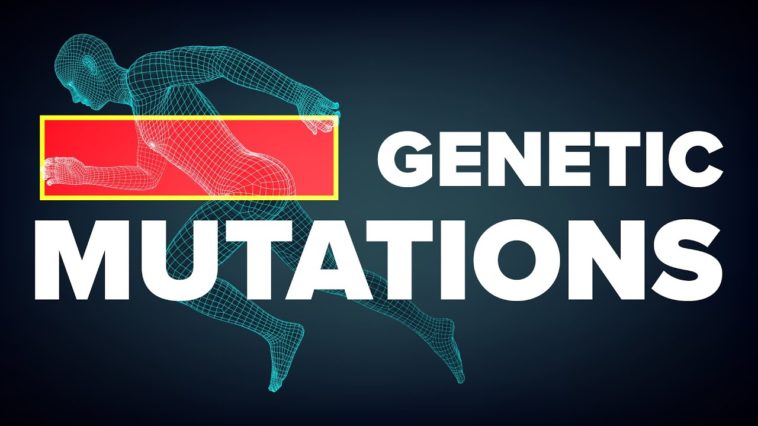 GENETIC
MUTATIONS