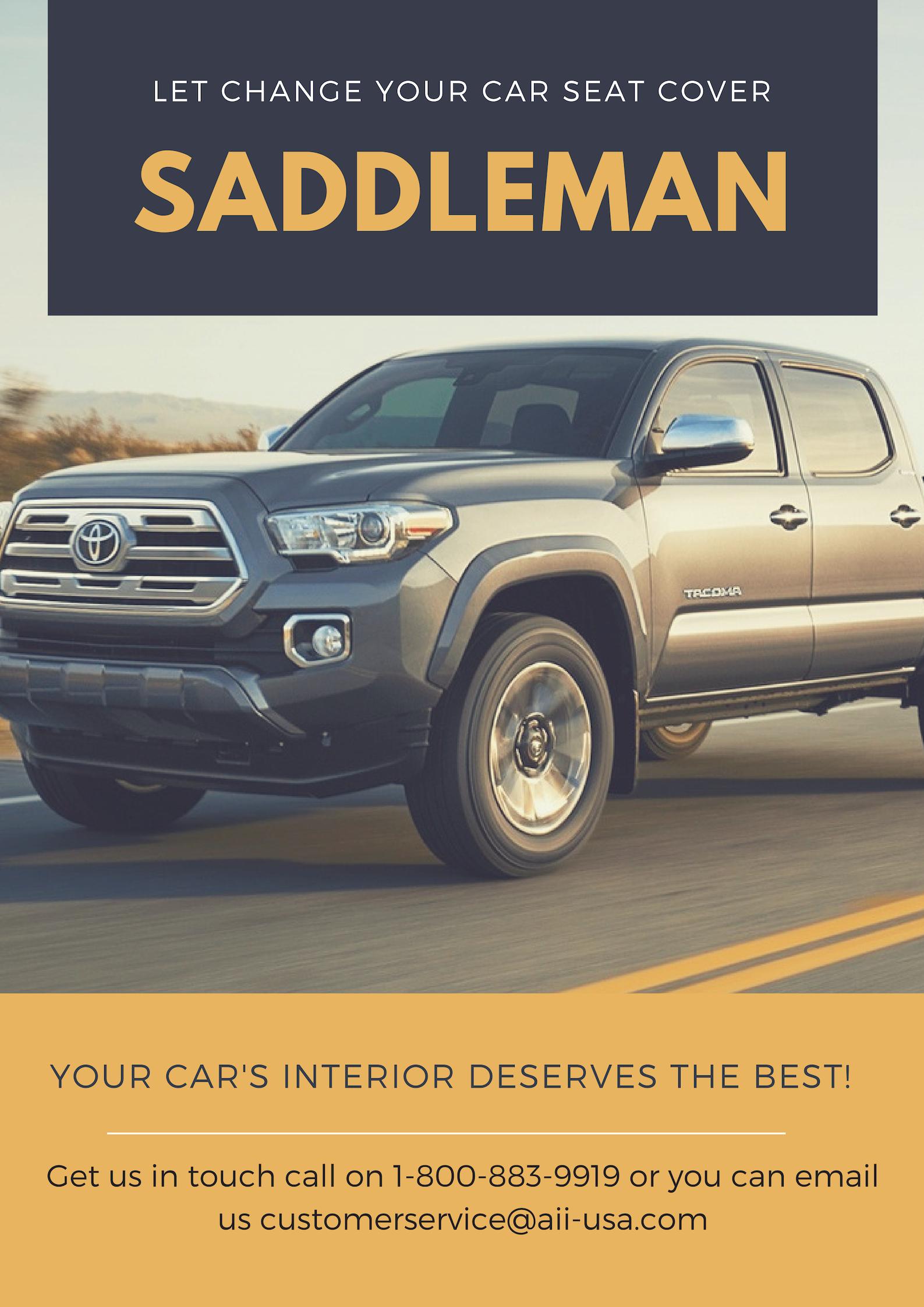 LET CHANGE YOUR CAR SEAT COVER

SADDLEMAN

TACOMA

YOUR CAR'S INTERIOR DESERVES THE BEST!

Get us in touch call on 1-800-883-9919 or you can email us customerservice@aii-usa.com