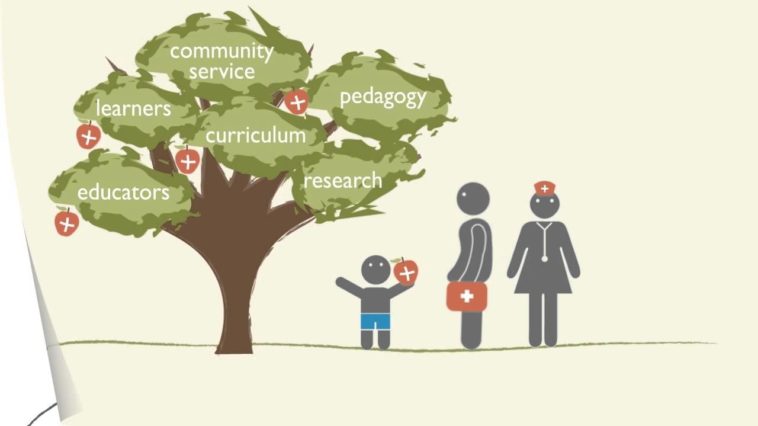 community service

learners

pedagogy

curriculum

educators

research